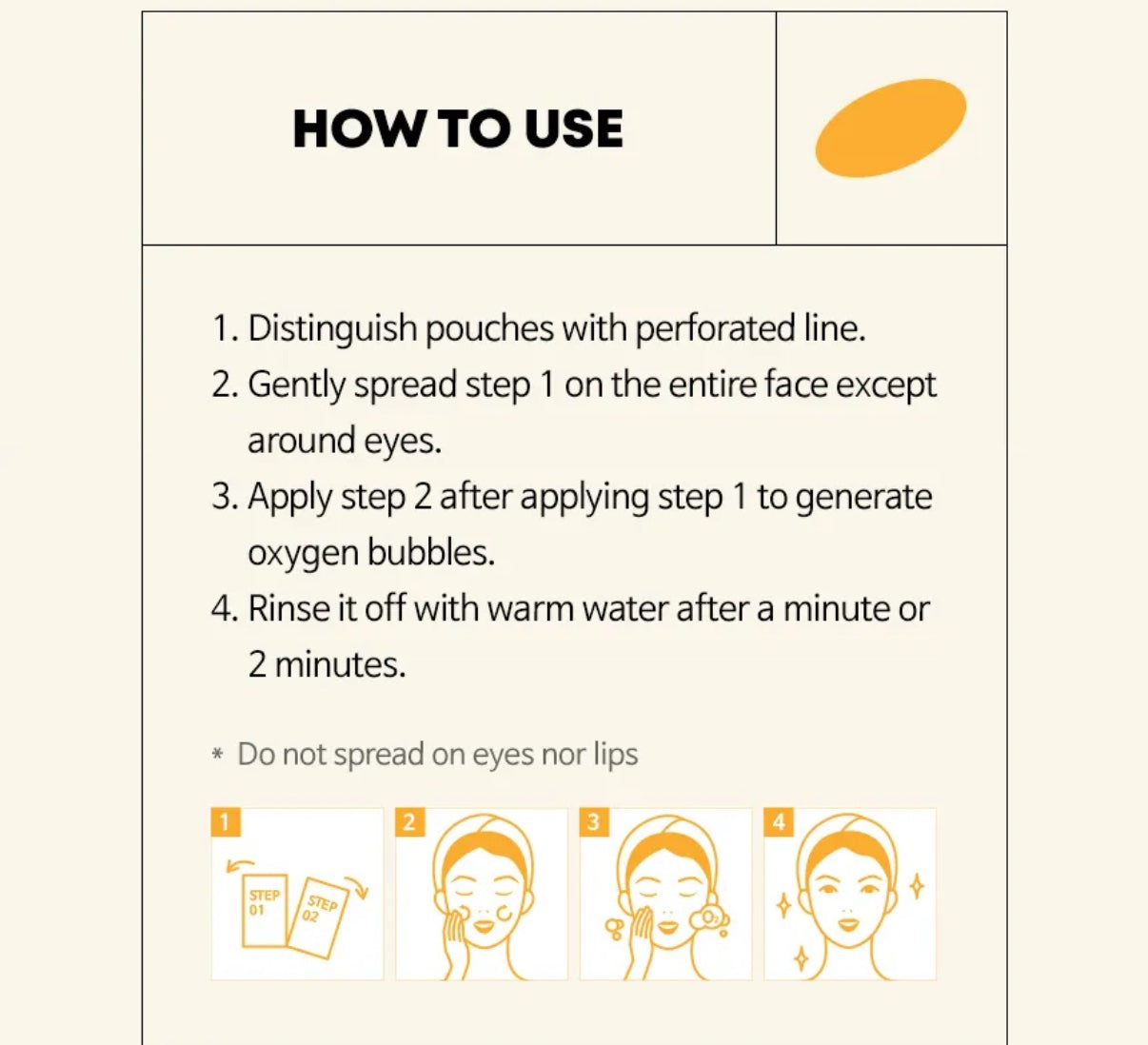 HOW TO USE

1. Distinguish pouches with perforated line.
2. Gently spread step 1 on the entire face except around eyes.
3. Apply step 2 after applying step 1 to generate oxygen bubbles.
4. Rinse it off with warm water after a minute or 2 minutes.

* Do not spread on eyes nor lips

1

STEP 01

STEP 02

2

3

$O_2$

4