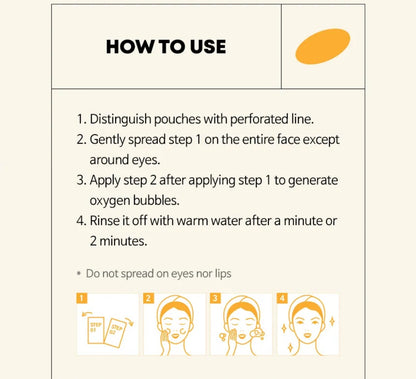 HOW TO USE

1. Distinguish pouches with perforated line.
2. Gently spread step 1 on the entire face except around eyes.
3. Apply step 2 after applying step 1 to generate oxygen bubbles.
4. Rinse it off with warm water after a minute or 2 minutes.

* Do not spread on eyes nor lips

1
STEP 01
STEP 02

2

3

4